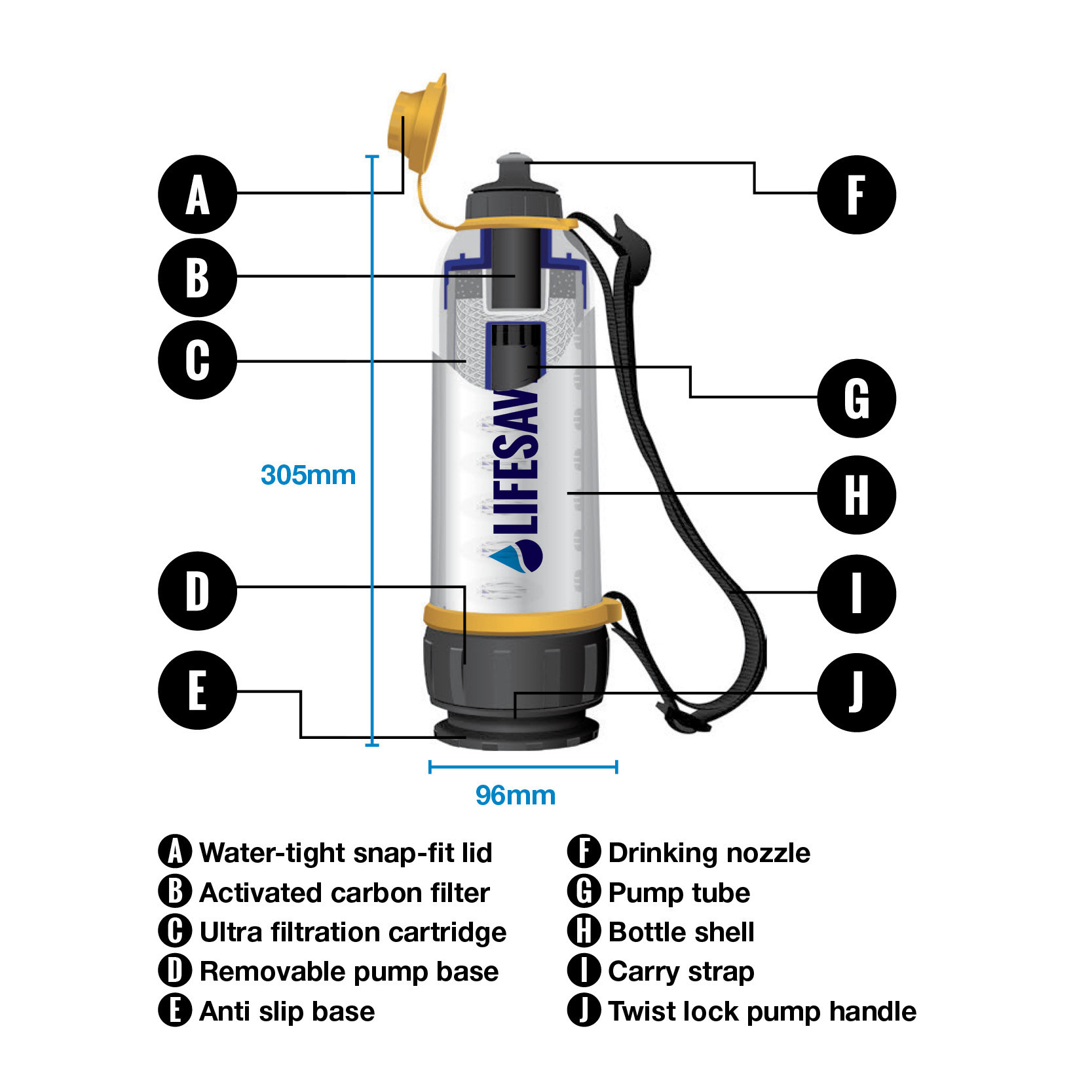 A

B

C

D

E

F

G

H

I

J

305mm

LIFESAV

96mm

A Water-tight snap-fit lid
B Activated carbon filter
C Ultra filtration cartridge
D Removable pump base
E Anti slip base

F Drinking nozzle
G Pump tube
H Bottle shell
I Carry strap
J Twist lock pump handle